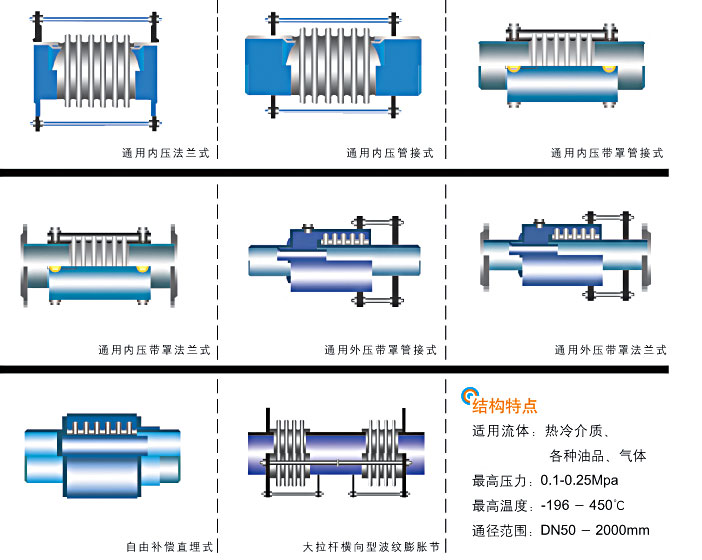 通用内压法兰式

通用内压管接式

通用内压带罩管接式

通用内压带罩法兰式

通用外压带罩管接式

通用外压带罩法兰式

自由补偿直埋式

大拉杆横向型波纹膨胀节

结构特点

适用流体：热冷介质、各种油品、气体

最高压力：0.1-0.25Mpa

最高温度：-196 － 450℃

通径范围：DN50 － 2000mm